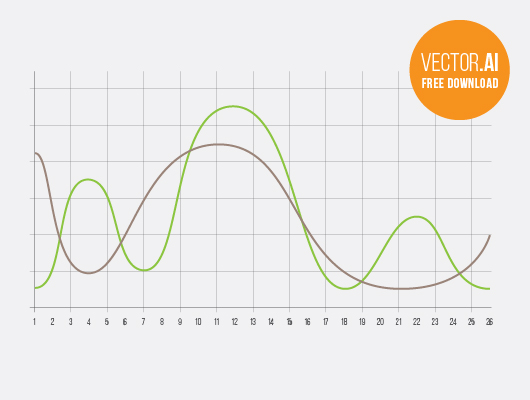 VECTOR.AI
FREE DOWNLOAD

1 2 3 4 5 6 7 8 9 10 11 12 13 14 15 16 17 18 19 20 21 22 23 24 25 26